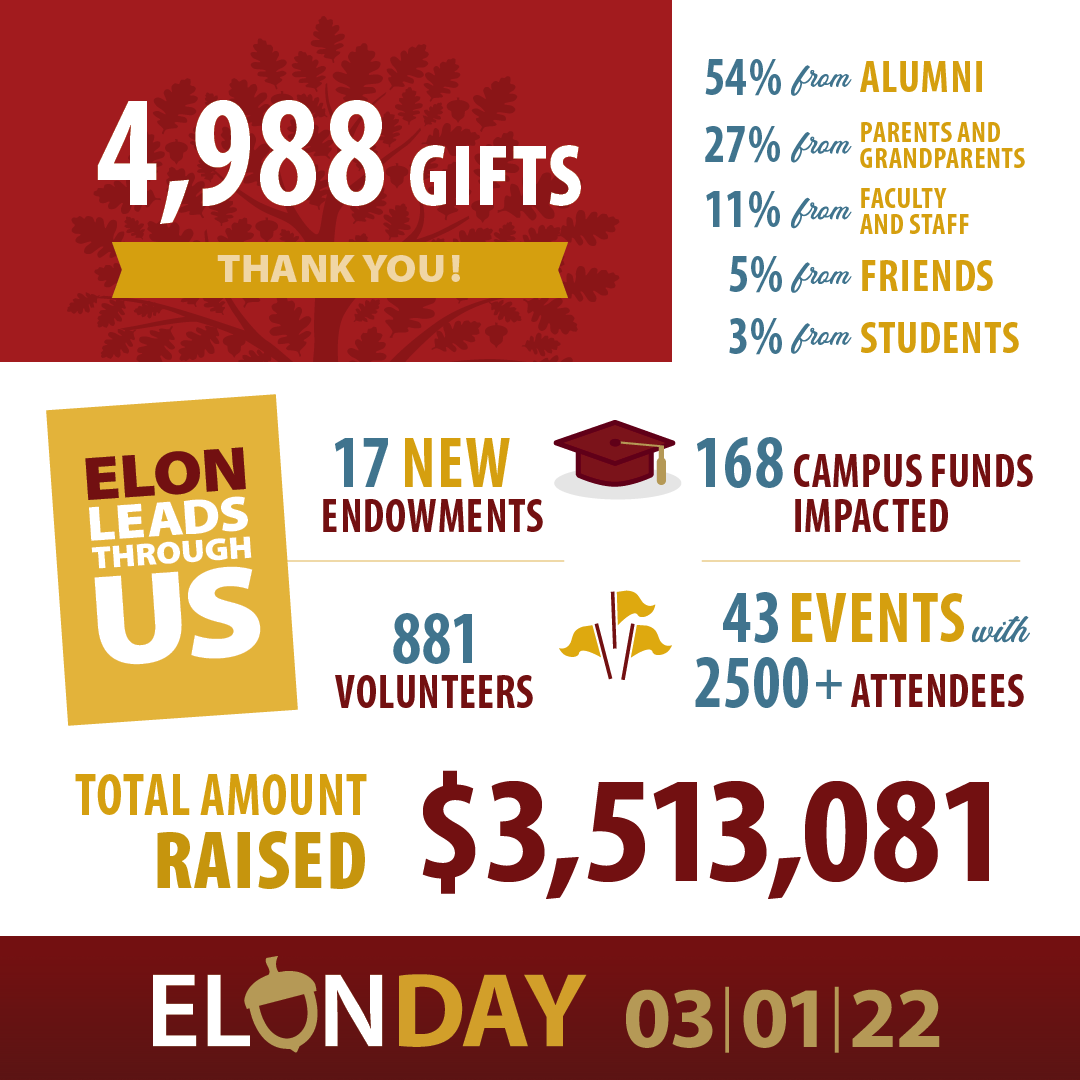 4,988 GIFTS

THANK YOU!

54% from ALUMNI

27% from PARENTS AND GRANDPARENTS

11% from FACULTY AND STAFF

5% from FRIENDS

3% from STUDENTS

ELON LEADS THROUGH US

17 NEW ENDOWMENTS

168 CAMPUS FUNDS IMPACTED

881 VOLUNTEERS

43 EVENTS with 2500+ ATTENDEES

TOTAL AMOUNT RAISED $3,513,081

ELON DAY 03|01|22