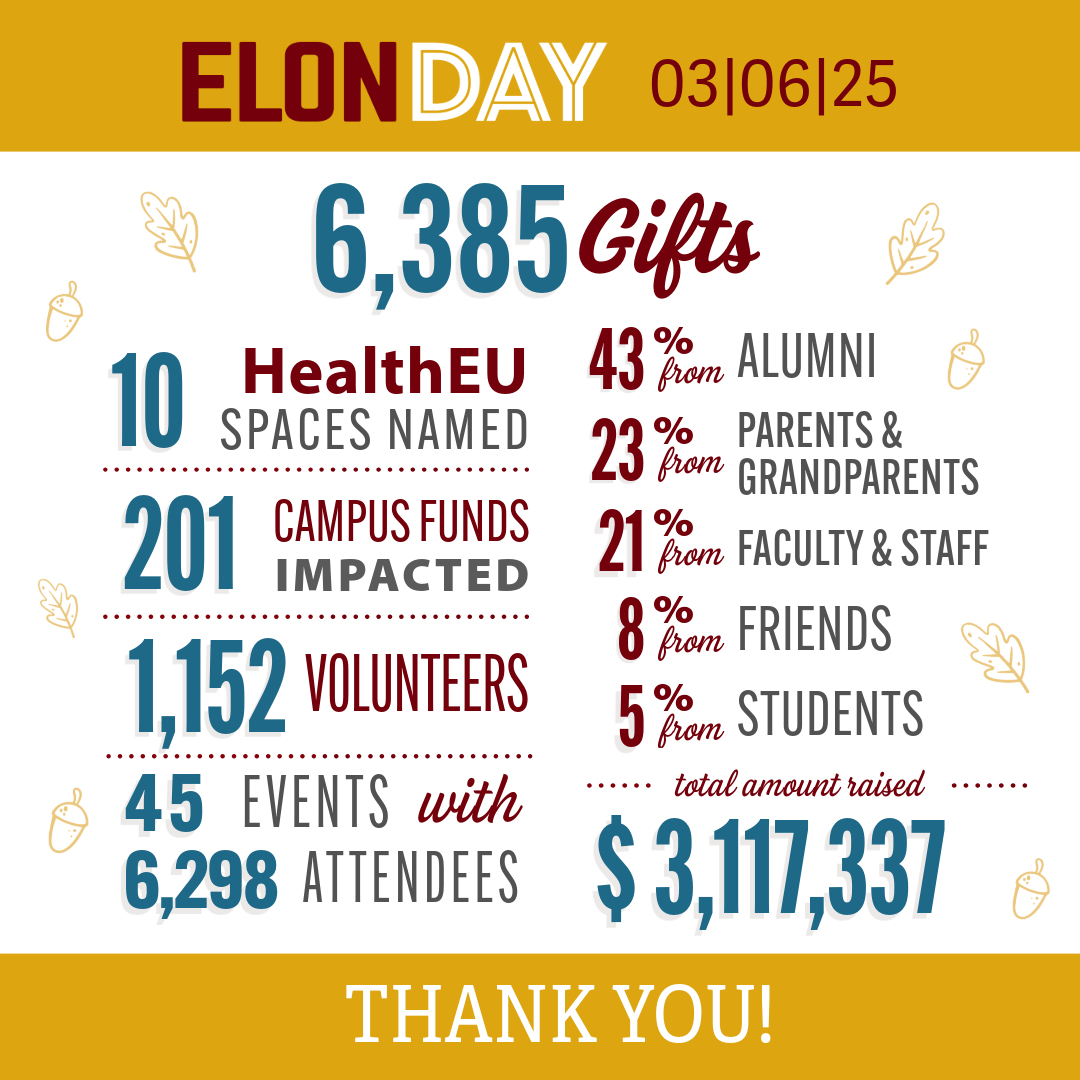 ELONDAY 03|06|25

6,385 Gifts

10 HealthEU SPACES NAMED

201 CAMPUS FUNDS IMPACTED

1,152 VOLUNTEERS

45 EVENTS with 6,298 ATTENDEES

43 % from ALUMNI

23 % from PARENTS & GRANDPARENTS

21 % from FACULTY & STAFF

8 % from FRIENDS

5 % from STUDENTS

total amount raised

$ 3,117,337

THANK YOU!