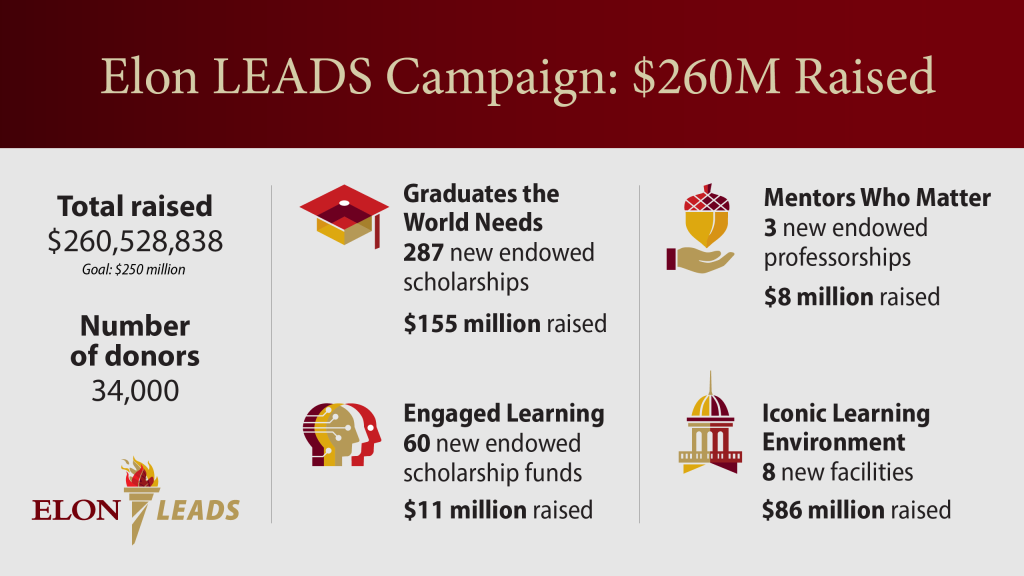 Elon LEADS Campaign: $260M Raised

Total raised
$260,528,838
Goal: $250 million

Number of donors
34,000

ELON LEADS

Graduates the World Needs
287 new endowed scholarships

$155 million raised

Engaged Learning
60 new endowed scholarship funds

$11 million raised

Mentors Who Matter
3 new endowed professorships

$8 million raised

Iconic Learning Environment
8 new facilities

$86 million raised